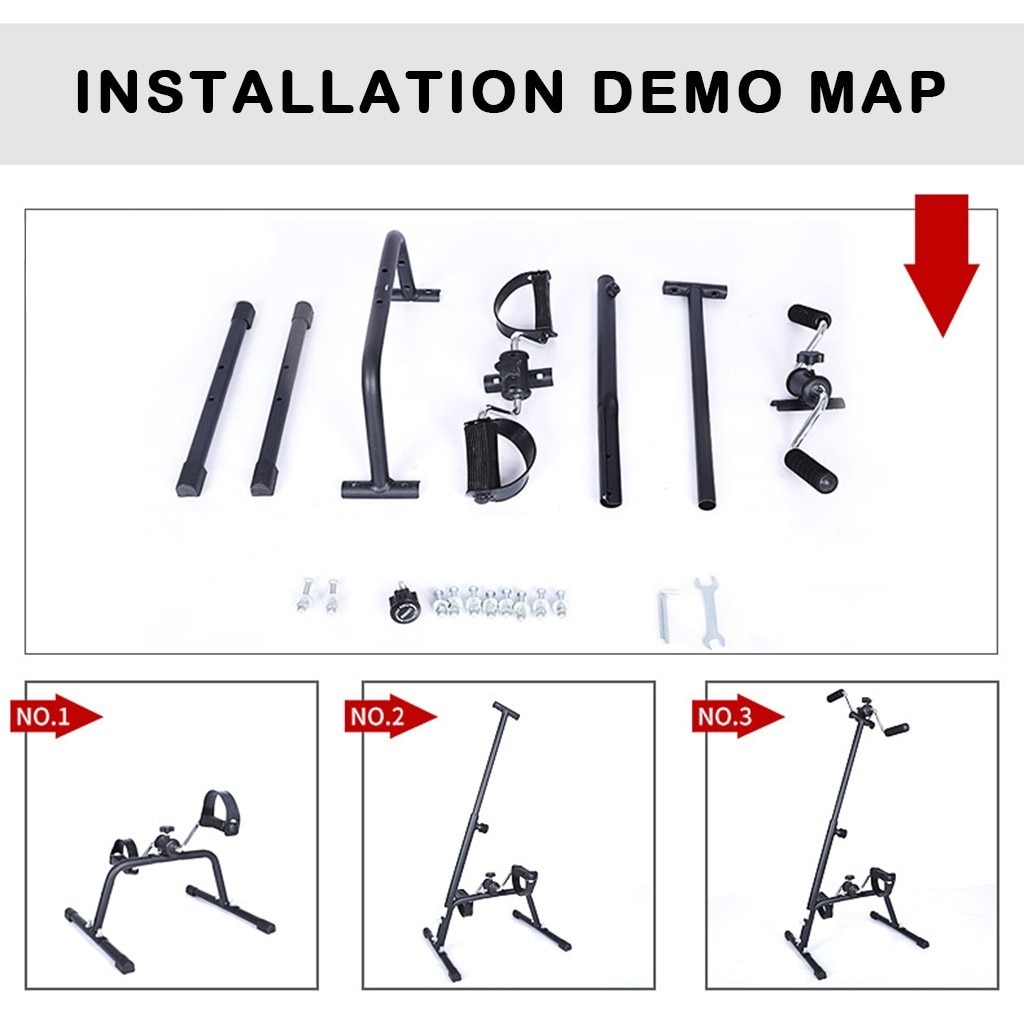 INSTALLATION DEMO MAP

NO.1

NO.2

NO.3